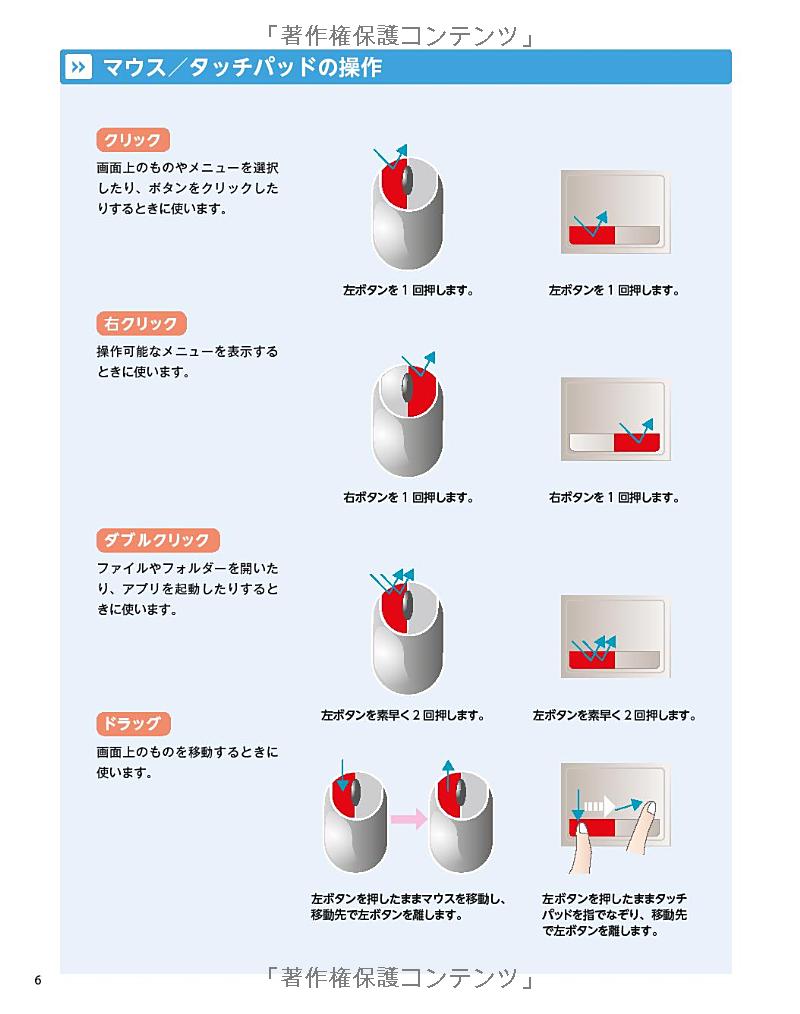 「著作権保護コンテンツ」

マウス／タッチパッドの操作

クリック

画面上のものやメニューを選択したり、ボタンをクリックしたりするときに使います。

左ボタンを１回押します。

左ボタンを１回押します。

右クリック

操作可能なメニューを表示するときに使います。

右ボタンを１回押します。

右ボタンを１回押します。

ダブルクリック

ファイルやフォルダーを開いたり、アプリを起動したりするときに使います。

左ボタンを素早く２回押します。

左ボタンを素早く２回押します。

ドラッグ

画面上のものを移動するときに使います。

左ボタンを押したままマウスを移動し、移動先で左ボタンを離します。

左ボタンを押したままタッチパッドを指でなぞり、移動先で左ボタンを離します。

6

「著作権保護コンテンツ」